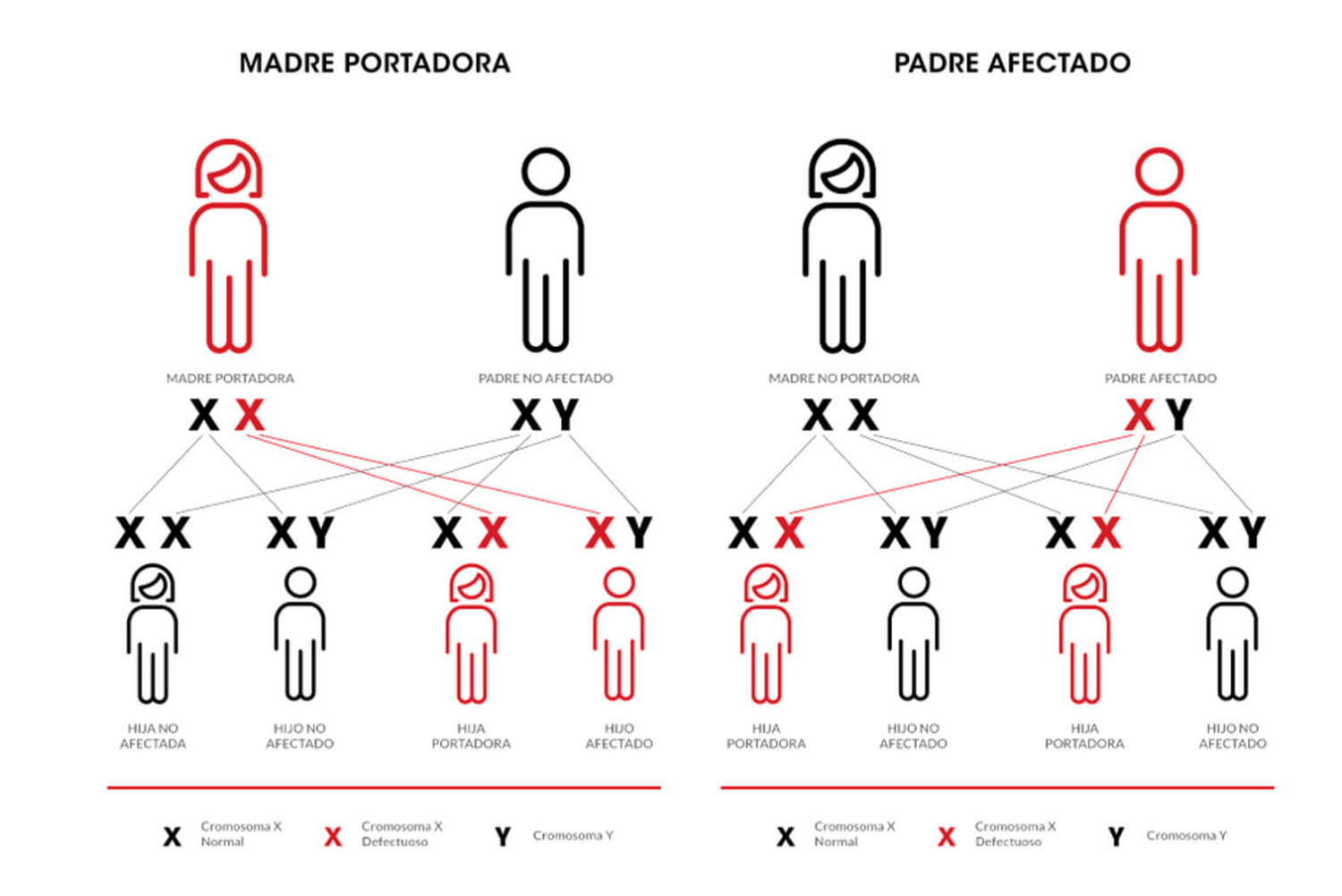 MADRE PORTADORA

MADRE PORTADORA
X X

PADRE NO AFECTADO
X Y

X X
HIJA NO AFECTADA

X Y
HIJO NO AFECTADO

X X
HIJA PORTADORA

X Y
HIJO AFECTADO

X Cromosoma X Normal
X Cromosoma X Defectuoso
Y Cromosoma Y

PADRE AFECTADO

MADRE NO PORTADORA
X X

PADRE AFECTADO
X Y

X X
HIJA PORTADORA

X Y
HIJO NO AFECTADO

X X
HIJA PORTADORA

X Y
HIJO NO AFECTADO

X Cromosoma X Normal
X Cromosoma X Defectuoso
Y Cromosoma Y